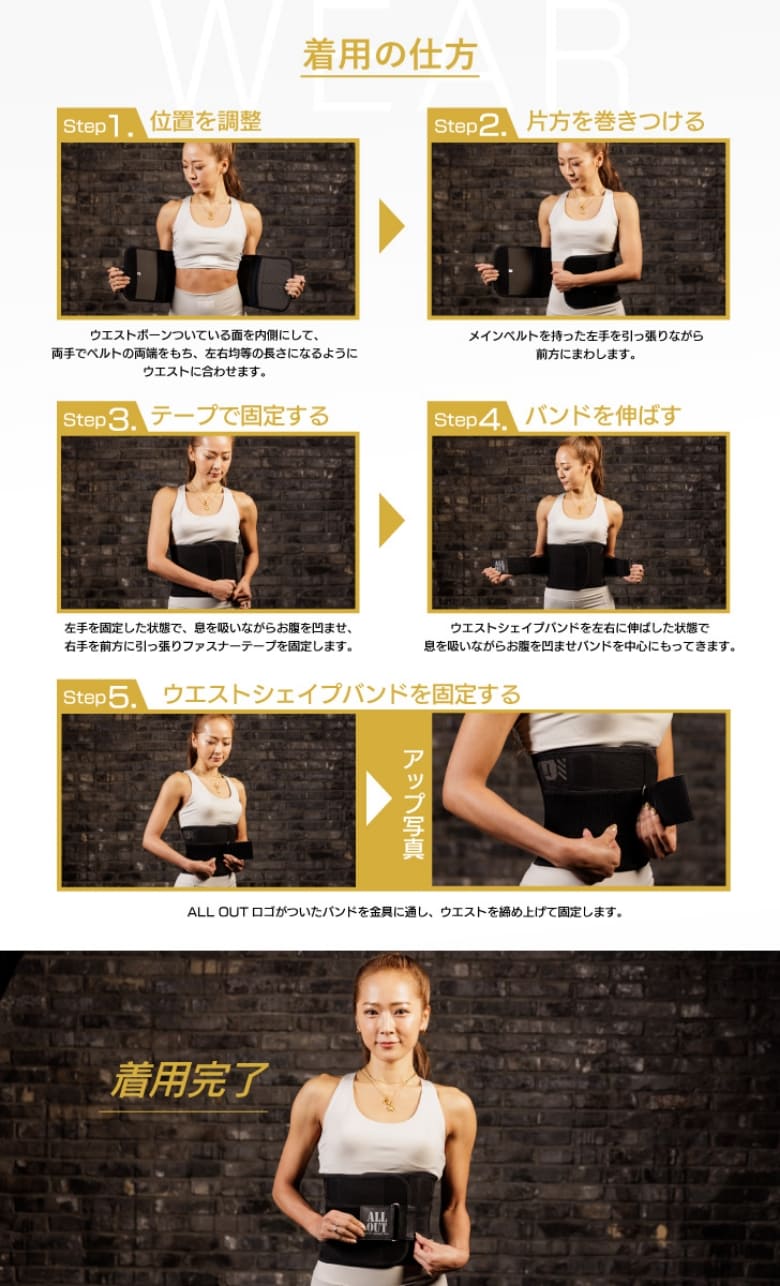 WEAR

着用の仕方

Step1. 位置を調整

ウエストボーンついている面を内側にして、両手でベルトの両端をもち、左右均等の長さになるようにウエストに合わせます。

Step2. 片方を巻きつける

メインベルトを持った左手を引っ張りながら前方にまわします。

Step3. テープで固定する

左手を固定した状態で、息を吸いながらお腹を凹ませ、右手を前方に引っ張りファスナーテープを固定します。

Step4. バンドを伸ばす

ウエストシェイプバンドを左右に伸ばした状態で息を吸いながらお腹を凹ませバンドを中心にもってきます。

Step5. ウエストシェイプバンドを固定する

アップ写真

ALL OUT ロゴがついたバンドを金具に通し、ウエストを締め上げて固定します。

着用完了

ALL OUT